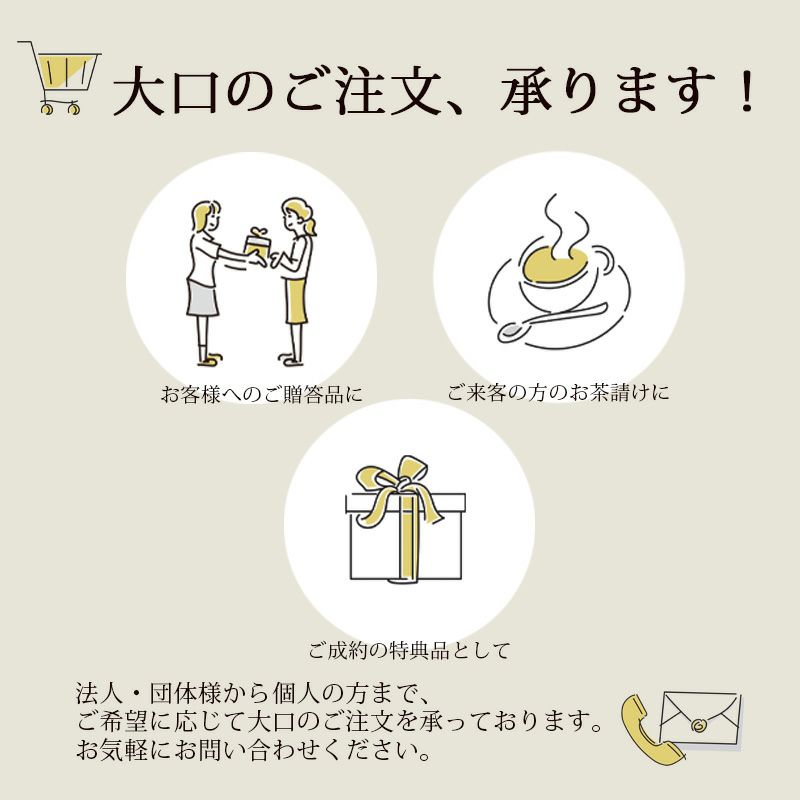 大口のご注文、承ります！

お客様へのご贈答品に

ご来客の方のお茶請けに

ご成約の特典品として

法人・団体様から個人の方まで、
ご希望に応じて大口のご注文を承っております。
お気軽にお問い合わせください。